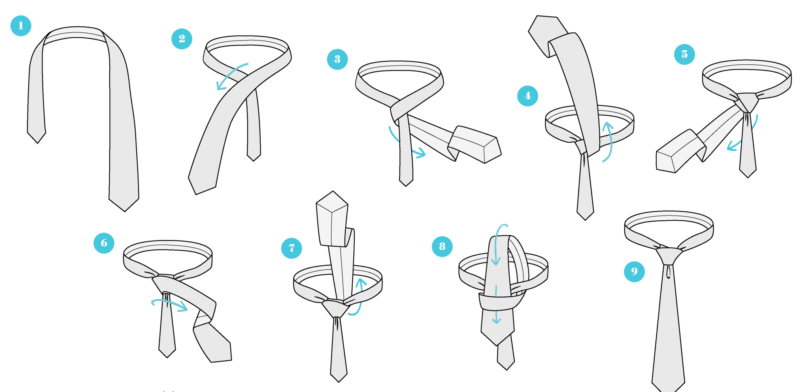 1

2

3

4

5

6

7

8

9