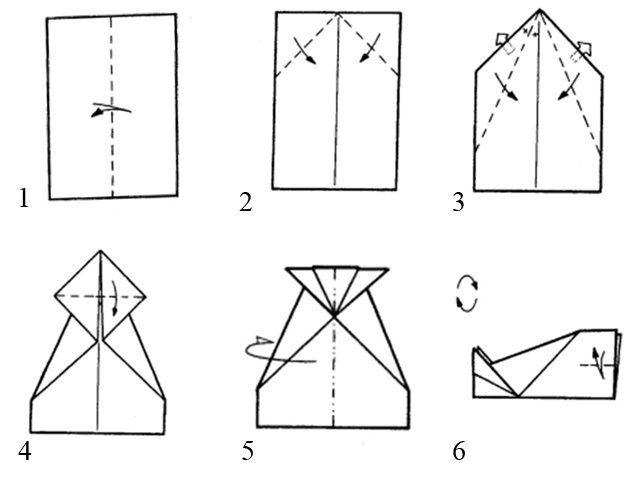 1

2

3

4

5

6