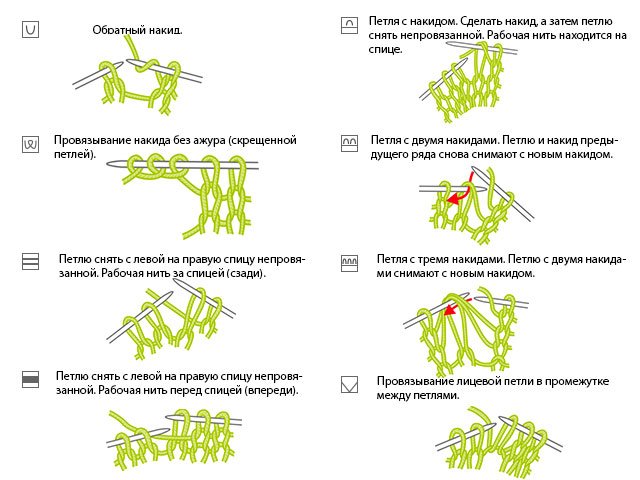 Обратный накид.

Провязывание накида без ажура (скрещенной петлей).

Петлю снять с левой на правую спицу непровязанной. Рабочая нить за спицей (сзади).

Петлю снять с левой на правую спицу непровязанной. Рабочая нить перед спицей (впереди).

Петля с накидом. Сделать накид, а затем петлю снять непровязанной. Рабочая нить находится на спице.

Петля с двумя накидами. Петлю и накид предыдущего ряда снова снимают с новым накидом.

Петля с тремя накидами. Петлю с двумя накидами снимают с новым накидом.

Провязывание лицевой петли в промежутке между петлями.